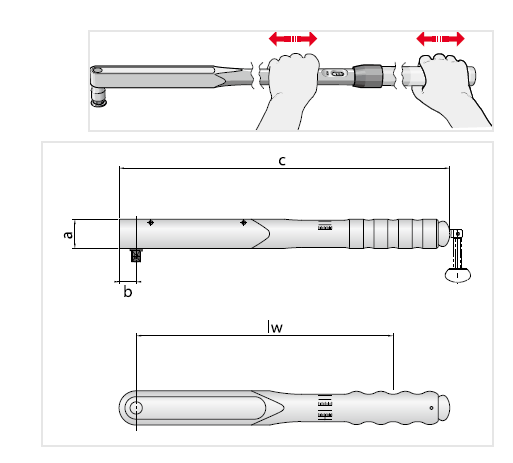 c

a

b

lw